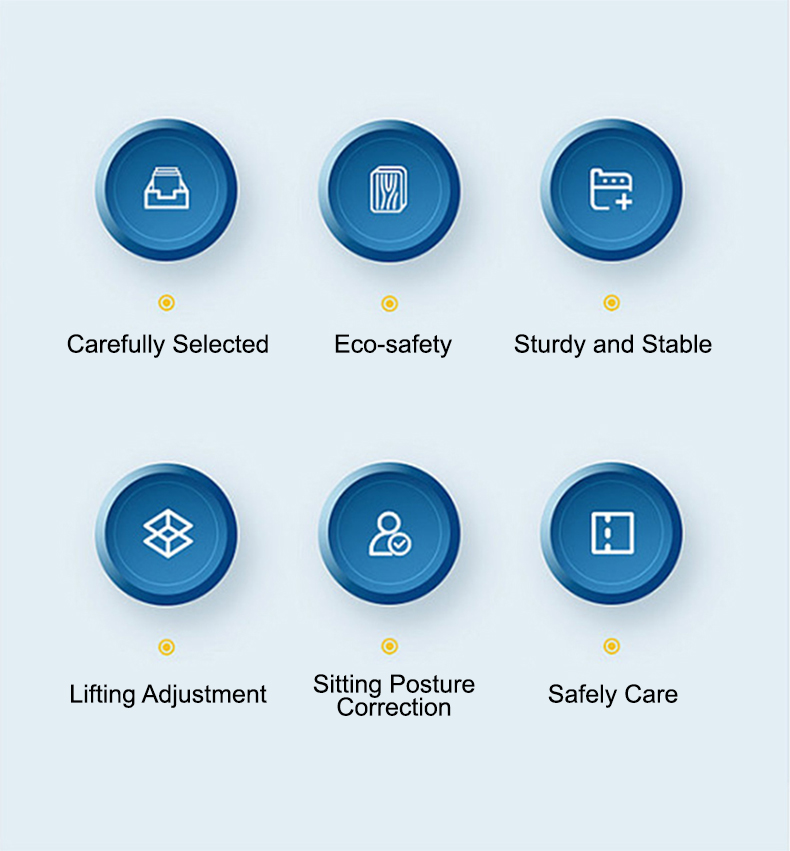 Carefully Selected

Eco-safety

Sturdy and Stable

Lifting Adjustment

Sitting Posture Correction

Safely Care